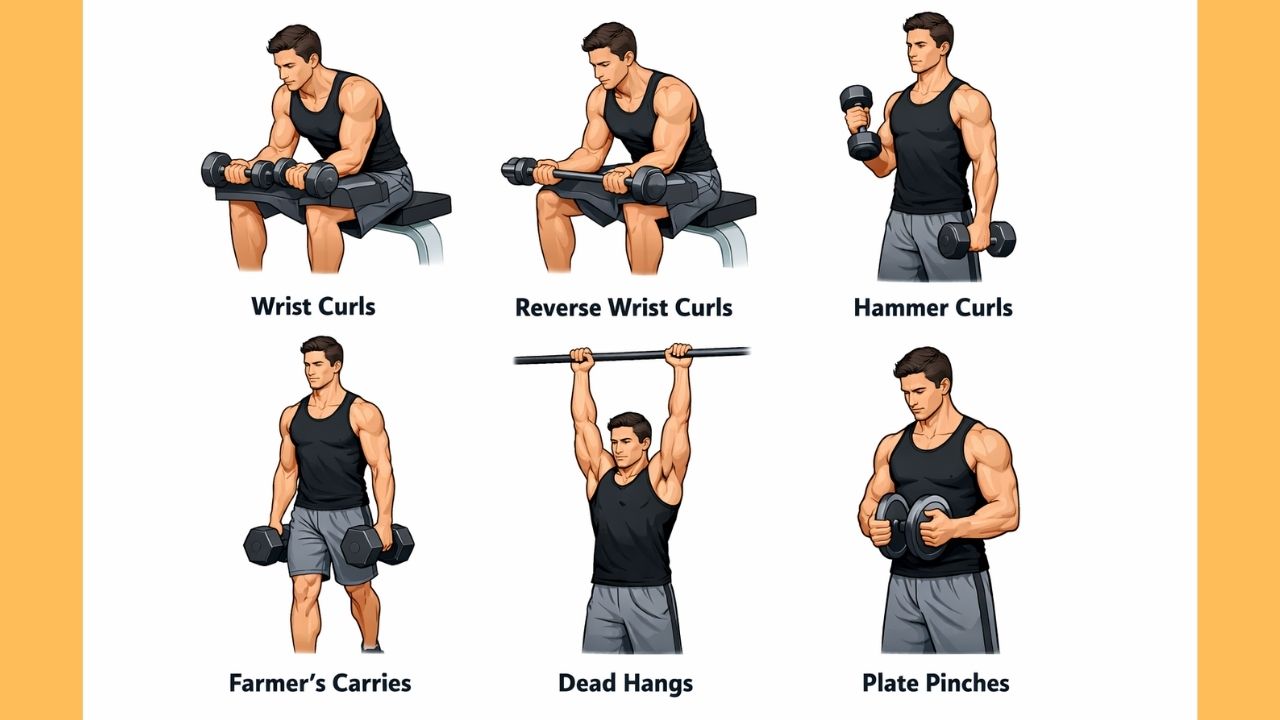 Wrist Curls

Reverse Wrist Curls

Hammer Curls

Farmer's Carries

Dead Hangs

Plate Pinches